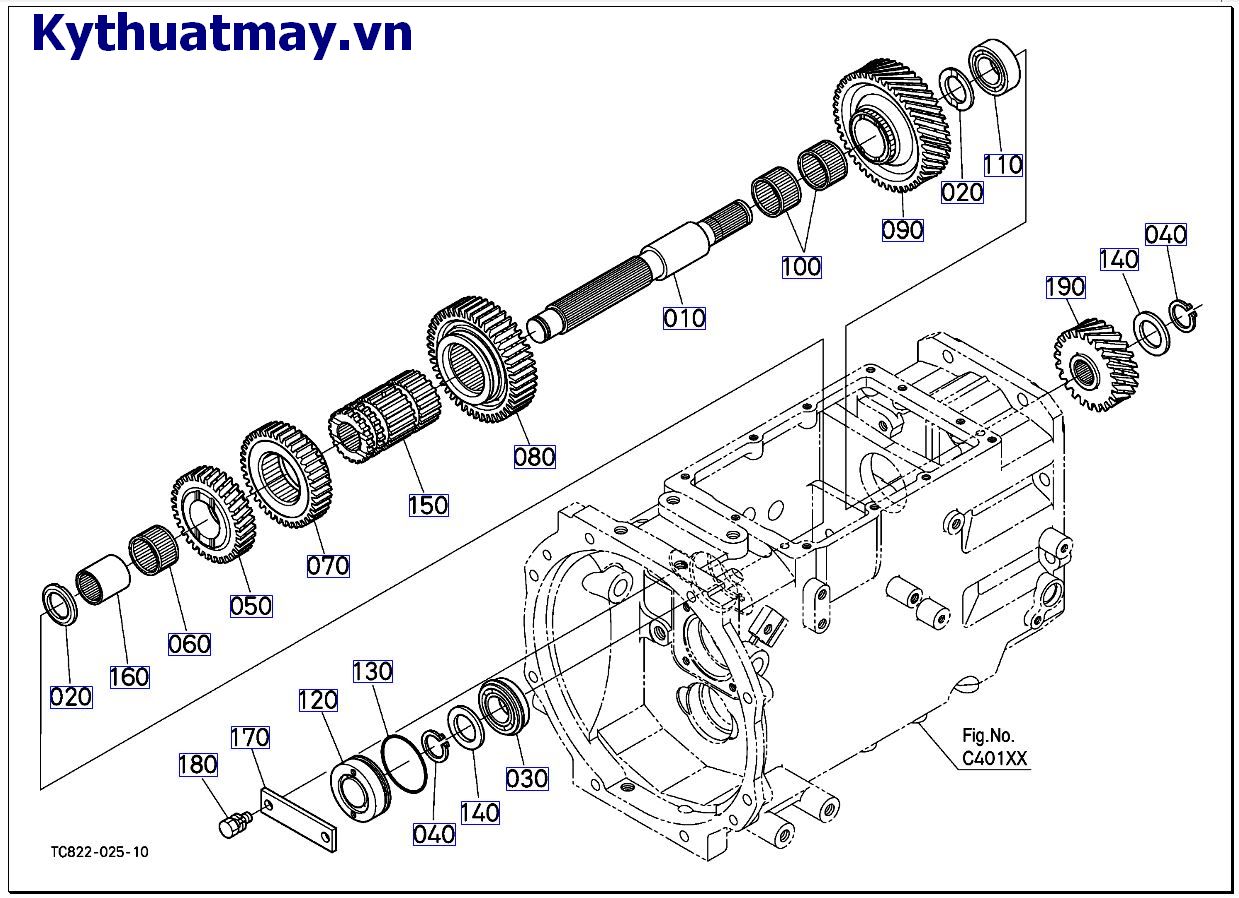 Kythuatmay.vn

110
020
090
100
010
040
140
190
080
150
070
050
060
160
020
130
120
170
180
040
140
030
Fig.No. C401XX
TC822-025-10